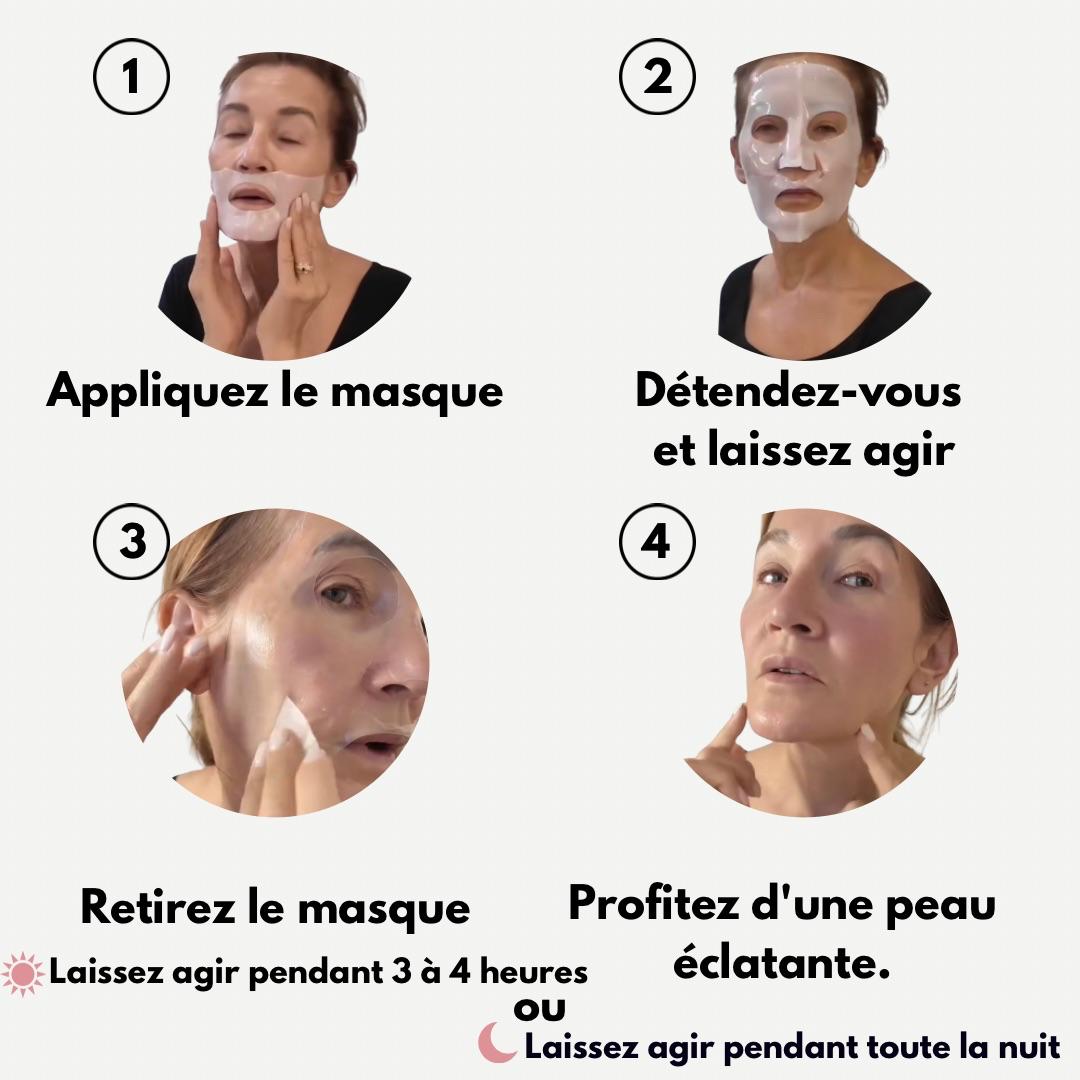 1

Appliquez le masque

2

Détendez-vous et laissez agir

3

Retirez le masque

4

Profitez d'une peau éclatante.

Laissez agir pendant 3 à 4 heures

ou

Laissez agir pendant toute la nuit